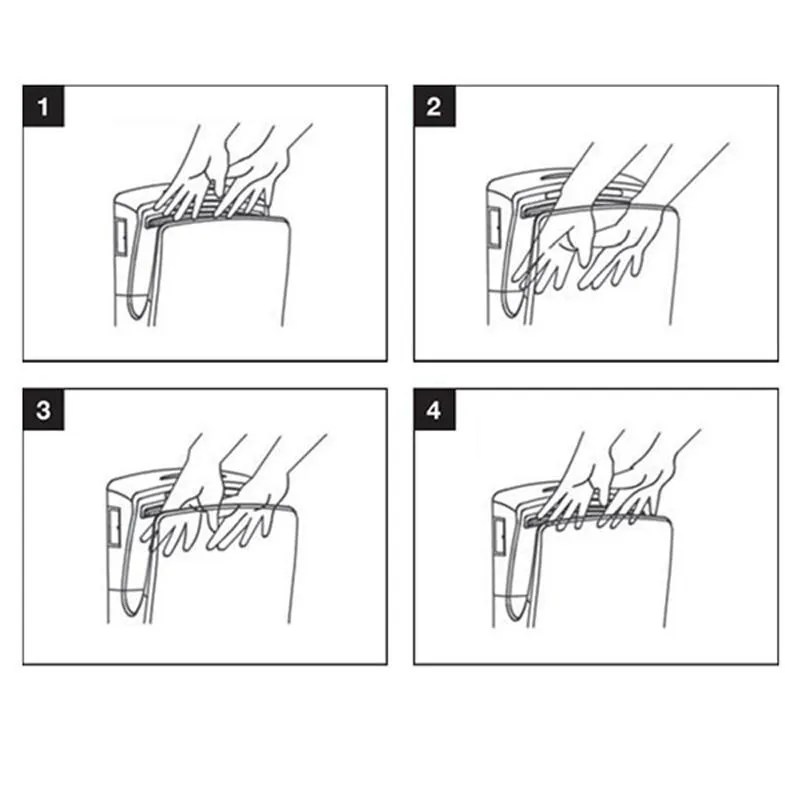 1

2

3

4